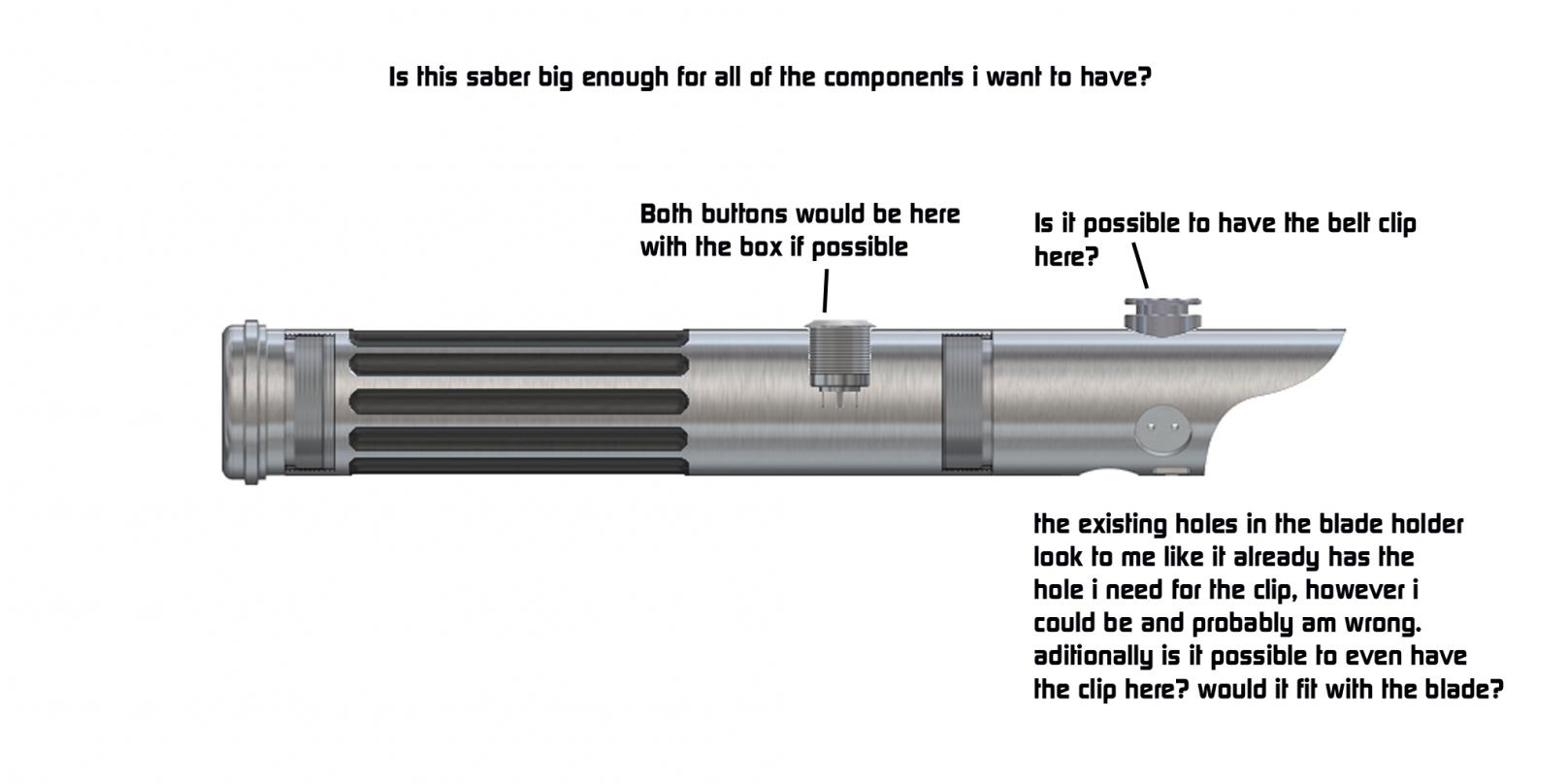 Is this saber big enough for all of the components i want to have?

Both buttons would be here with the box if possible

Is it possible to have the belt clip here?

the existing holes in the blade holder look to me like it already has the hole i need for the clip, however i could be and probably am wrong. aditionally is it possible to even have the clip here? would it fit with the blade?