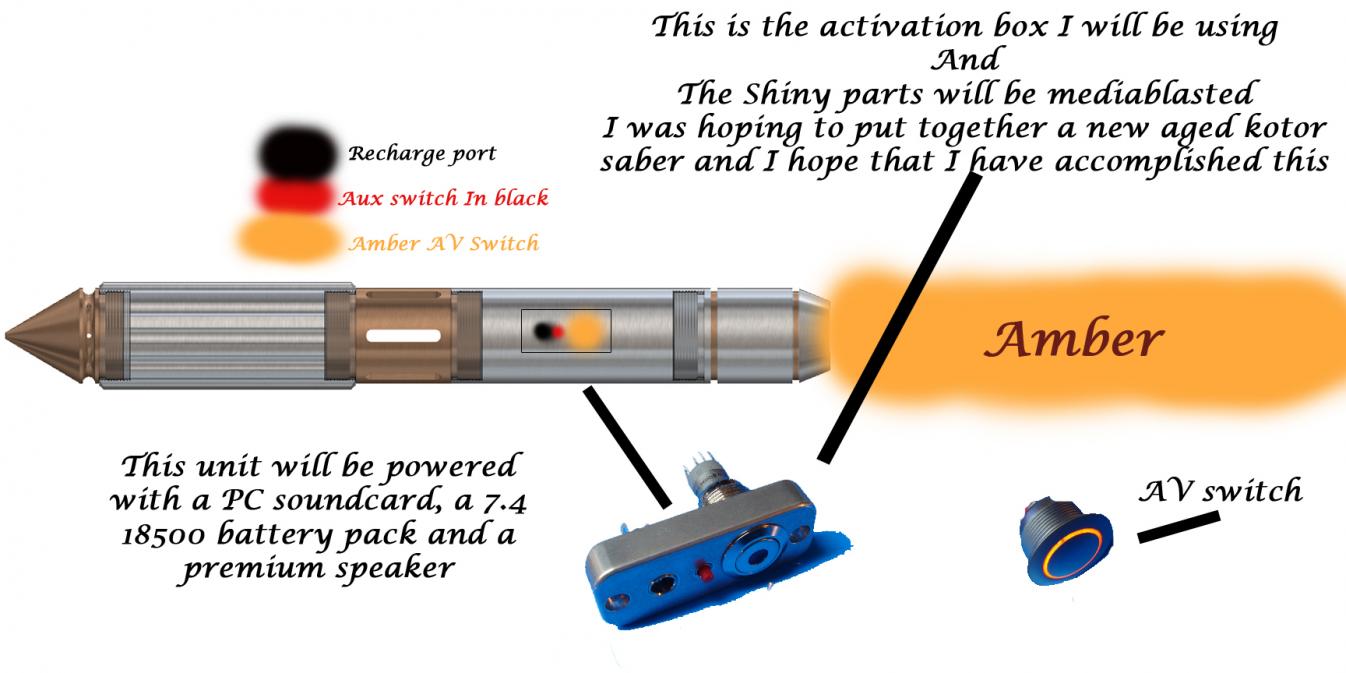 This is the activation box I will be using
And
The Shiny parts will be mediablasted
I was hoping to put together a new aged kotor saber and I hope that I have accomplished this

Recharge port
Aux switch In black
Amber AV Switch

Amber

This unit will be powered with a PC soundcard, a 7.4 18500 battery pack and a premium speaker

AV switch