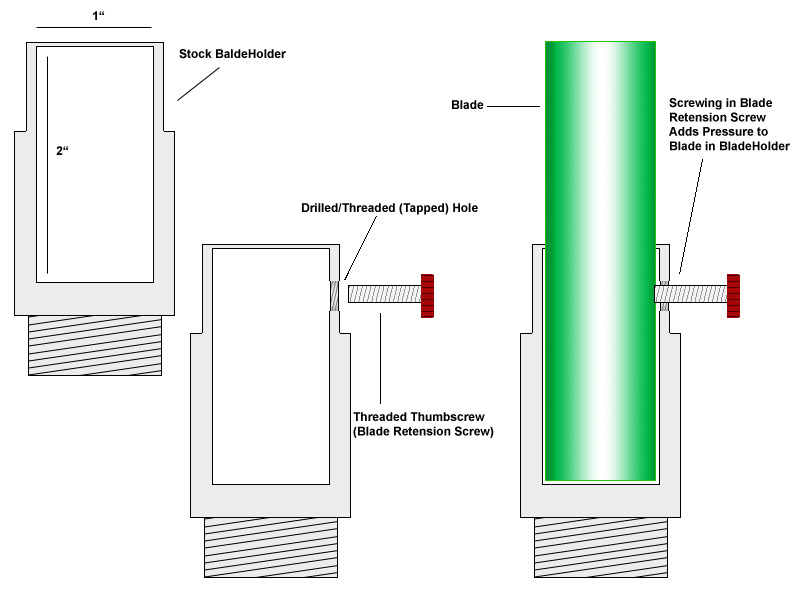 1“

Stock BaldeHolder

2“

Drilled/Threaded (Tapped) Hole

Threaded Thumbscrew
(Blade Retension Screw)

Blade

Screwing in Blade Retension Screw Adds Pressure to Blade in BladeHolder