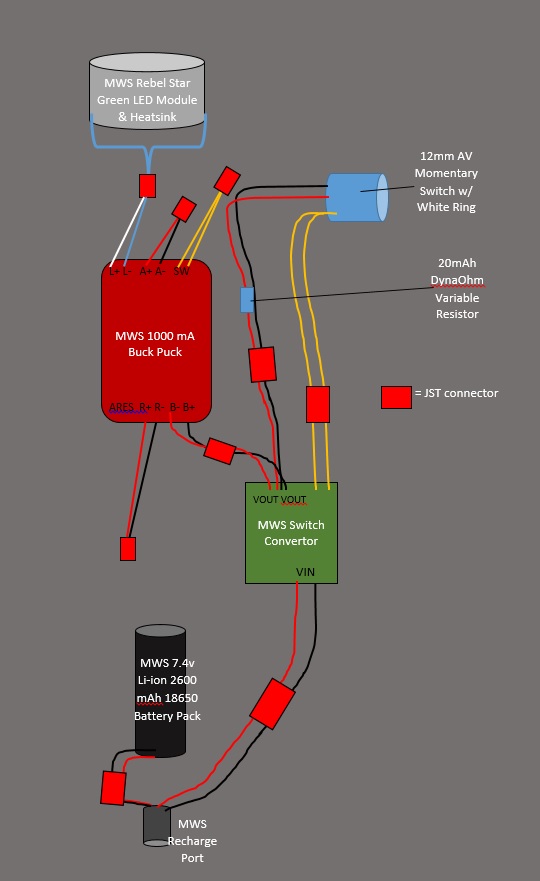 MWS Rebel Star Green LED Module & Heatsink

12mm AV Momentary Switch w/ White Ring

L+ L- A+ A- SW

20mAh DynaOhm Variable Resistor

MWS 1000 mA Buck Puck

= JST connector

ARES R+ R- B- B+

VOUT VOUT

MWS Switch Convertor

VIN

MWS 7.4v Li-ion 2600 mAh 18650 Battery Pack

MWS Recharge Port