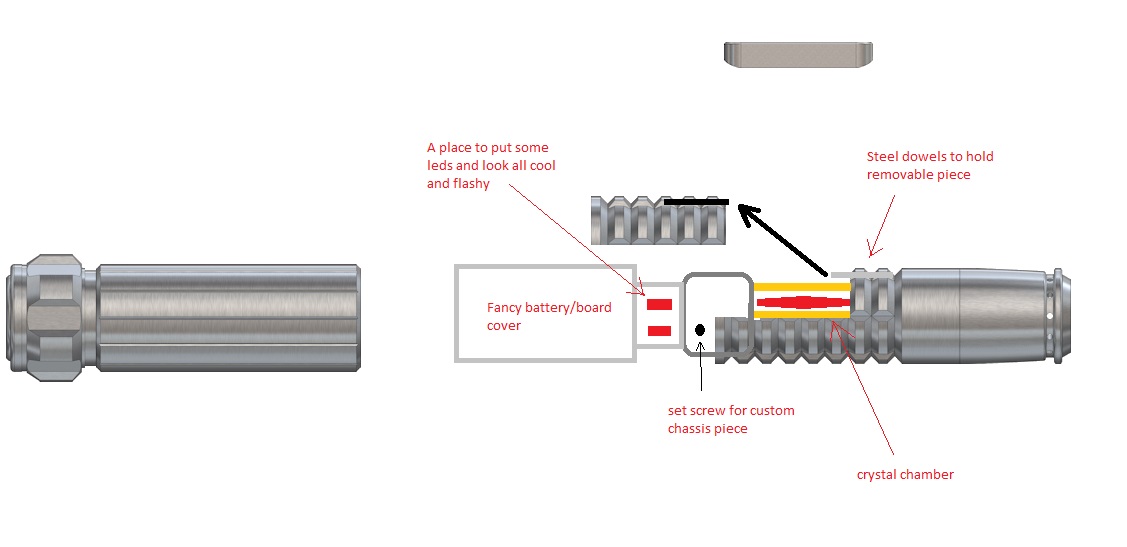 A place to put some leds and look all cool and flashy

Steel dowels to hold removable piece

Fancy battery/board cover

set screw for custom chassis piece

crystal chamber