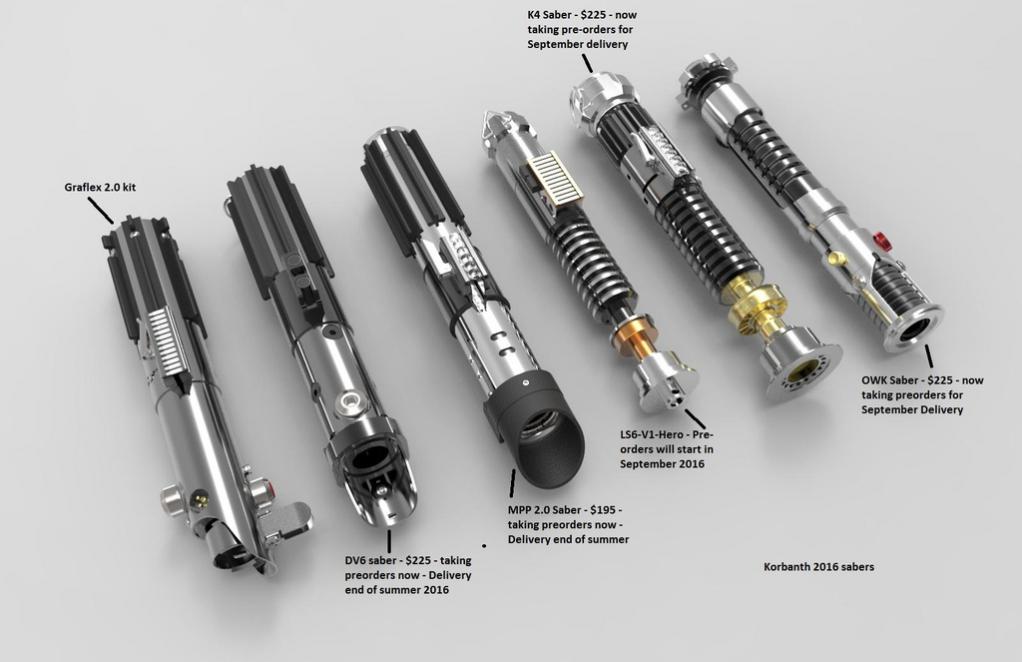 K4 Saber - $225 - now taking pre-orders for September delivery

Graflex 2.0 kit

OWK Saber - $225 - now taking preorders for September Delivery

LS6-V1-Hero - Pre-orders will start in September 2016

MPP 2.0 Saber - $195 - taking preorders now - Delivery end of summer

DV6 saber - $225 - taking preorders now - Delivery end of summer 2016

Korbanth 2016 sabers