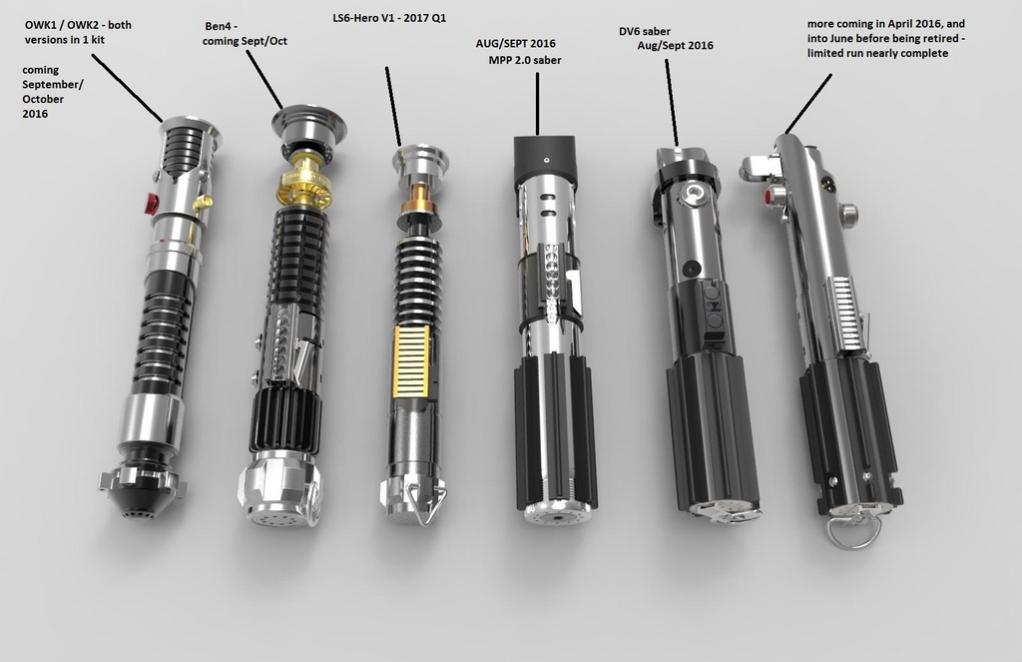 OWK1 / OWK2 - both versions in 1 kit

coming September/ October 2016

Ben4 - coming Sept/Oct

LS6-Hero V1 - 2017 Q1

AUG/SEPT 2016 MPP 2.0 saber

DV6 saber Aug/Sept 2016

more coming in April 2016, and into June before being retired - limited run nearly complete