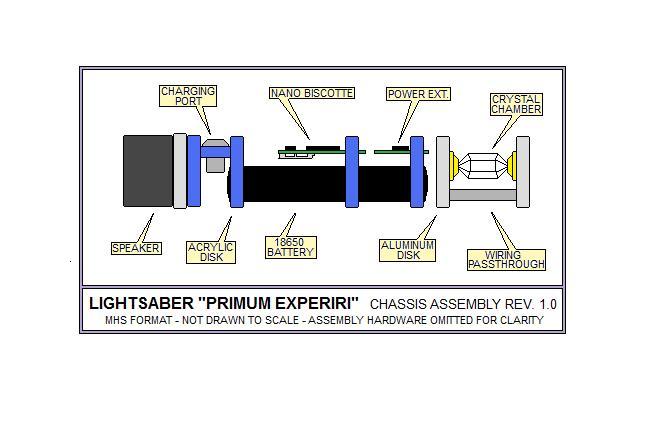 CHARGING PORT

NANO BISCOTTE

POWER EXT.

CRYSTAL CHAMBER

SPEAKER

ACRYLIC DISK

18650 BATTERY

ALUMINUM DISK

WIRING PASSTHROUGH

LIGHTSABER "PRIMUM EXPERIRI" CHASSIS ASSEMBLY REV. 1.0

MHS FORMAT - NOT DRAWN TO SCALE - ASSEMBLY HARDWARE OMITTED FOR CLARITY