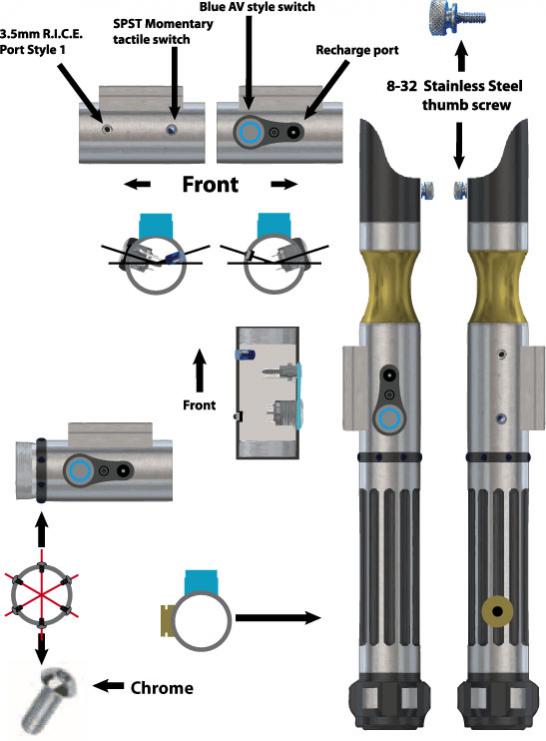 3.5mm R.I.C.E. Port Style 1

SPST Momentary tactile switch

Blue AV style switch

Recharge port

8-32 Stainless Steel thumb screw

Front

Front

Chrome