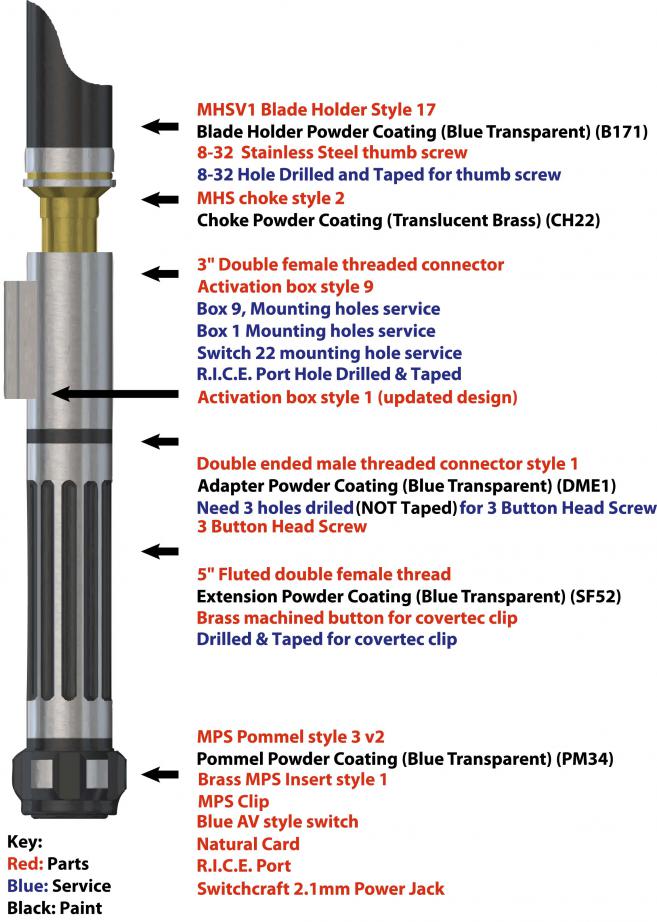 MHSV1 Blade Holder Style 17
Blade Holder Powder Coating (Blue Transparent) (B171)
8-32 Stainless Steel thumb screw
8-32 Hole Drilled and Taped for thumb screw

MHS choke style 2
Choke Powder Coating (Translucent Brass) (CH22)

3" Double female threaded connector
Activation box style 9
Box 9, Mounting holes service
Box 1 Mounting holes service
Switch 22 mounting hole service
R.I.C.E. Port Hole Drilled & Taped
Activation box style 1 (updated design)

Double ended male threaded connector style 1
Adapter Powder Coating (Blue Transparent) (DME1)
Need 3 holes driled (NOT Taped) for 3 Button Head Screw
3 Button Head Screw

5" Fluted double female thread
Extension Powder Coating (Blue Transparent) (SF52)
Brass machined button for covertec clip
Drilled & Taped for covertec clip

MPS Pommel style 3 v2
Pommel Powder Coating (Blue Transparent) (PM34)
Brass MPS Insert style 1
MPS Clip
Blue AV style switch
Natural Card
R.I.C.E. Port
Switchcraft 2.1mm Power Jack

Key:
Red: Parts
Blue: Service
Black: Paint